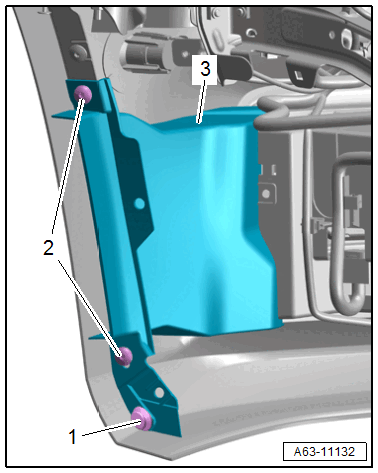 3
2
1
A63-11132