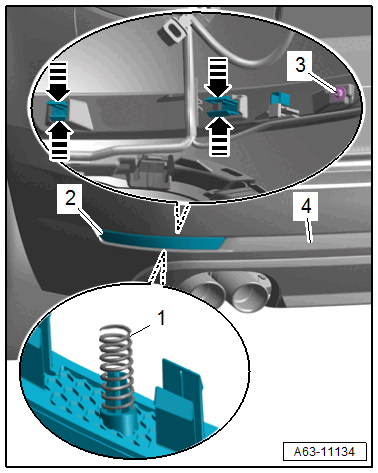 3
2
4
1
A63-11134