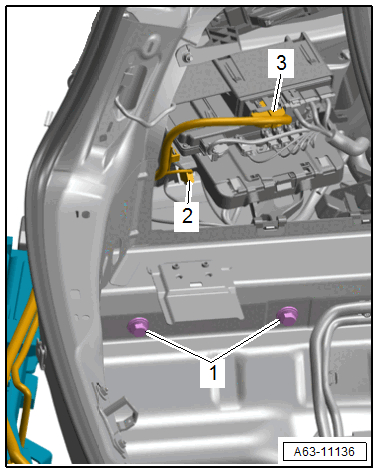 3
2
1
A63-11136