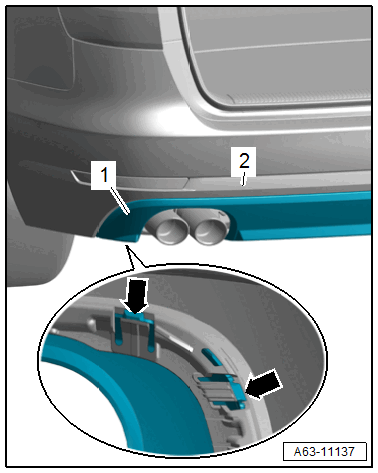 1
2
A63-11137