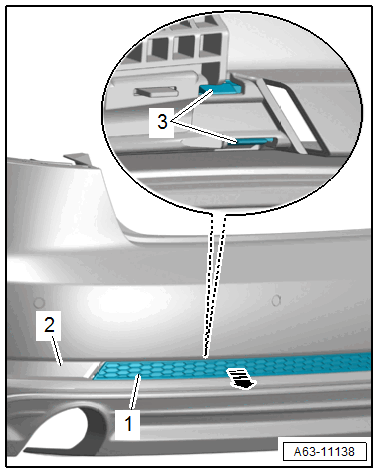 3
2
1
A63-11138