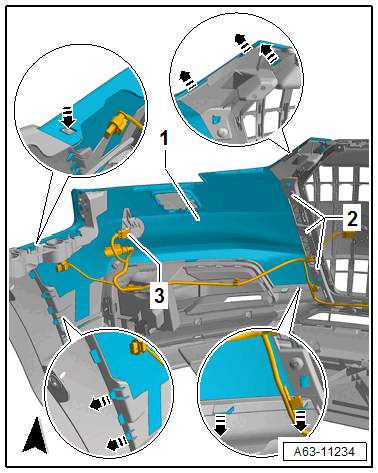 1
2
3
A63-11234