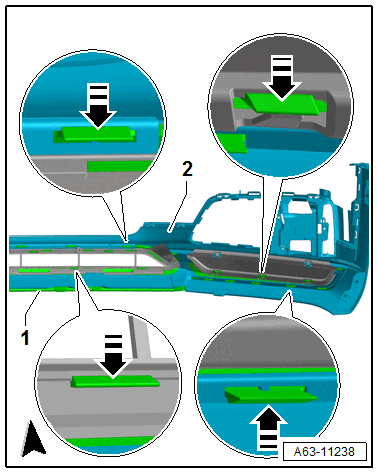 2
1
A63-11238