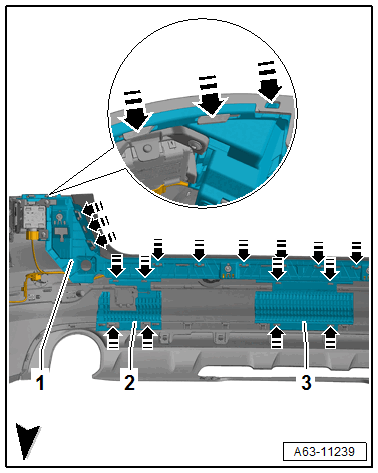 1

2

3

A63-11239