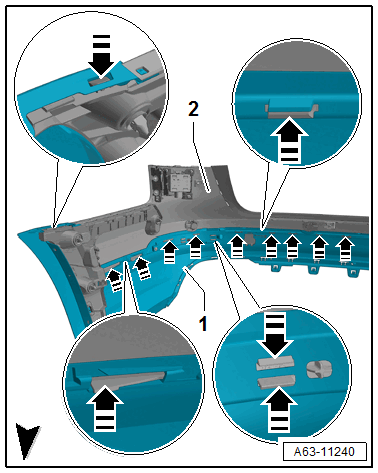 2

1

A63-11240