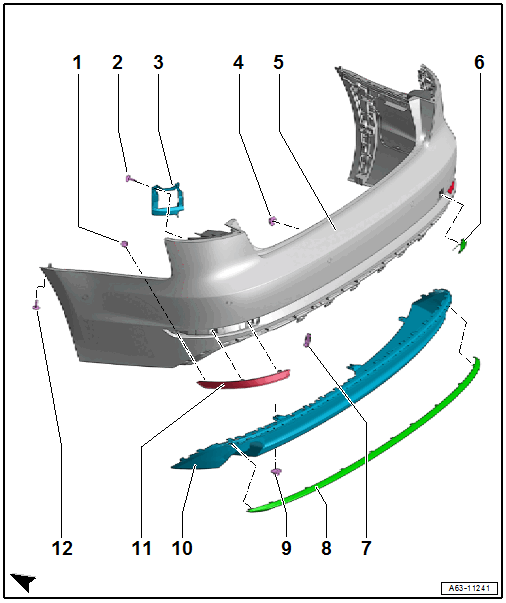 1 2 3 4 5 6

12 11 10 9 8 7

A63-11241