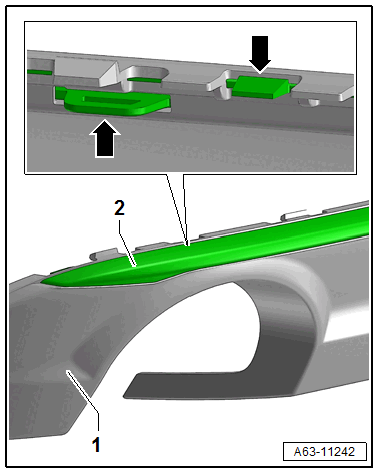 2

1

A63-11242