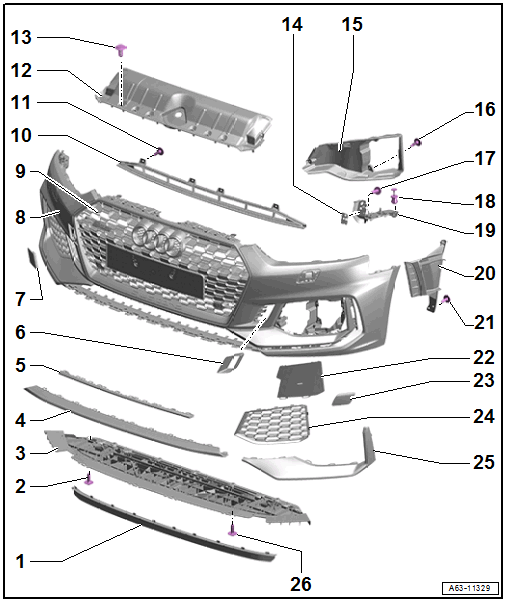 13
12
11
10
9
8
7
6
5
4
3
2
1
14
15
16
17
18
19
20
21
22
23
24
25
26
A63-11329