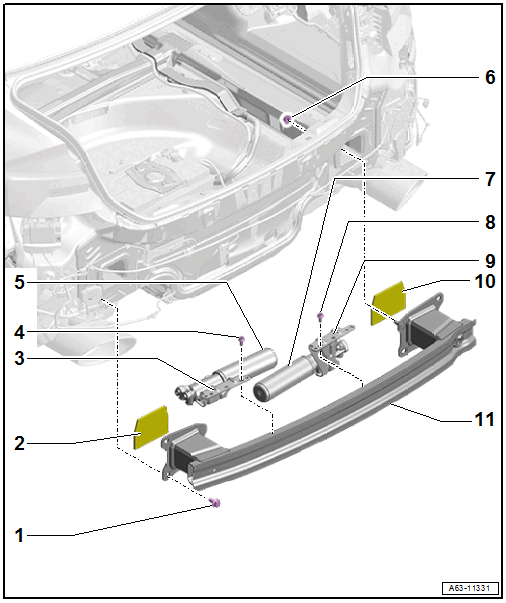 6
7
8
9
10
5
4
3
11
2
1
A63-11331