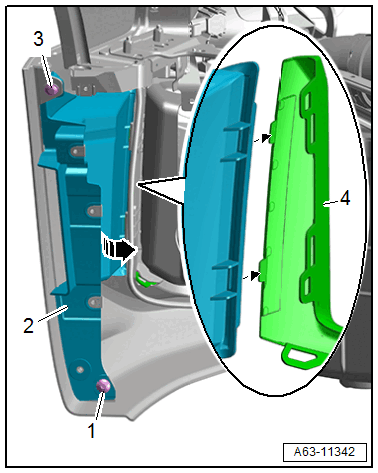 3
4
2
1
A63-11342