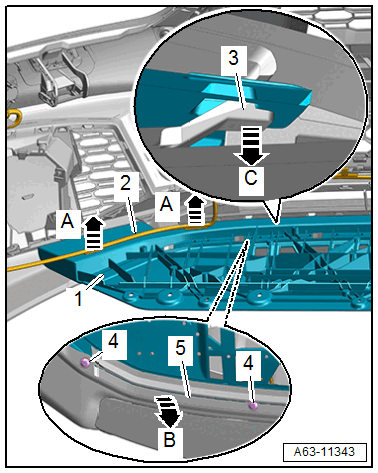 3
C
2
A
A
1
4
5
4
B
A63-11343