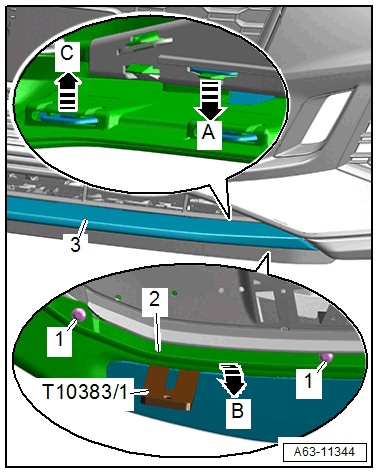 C
A
3
2
1
1
T10383/1
B
A63-11344