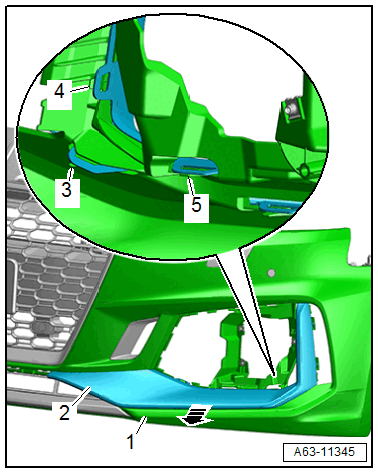 4
3
5
2
1
A63-11345