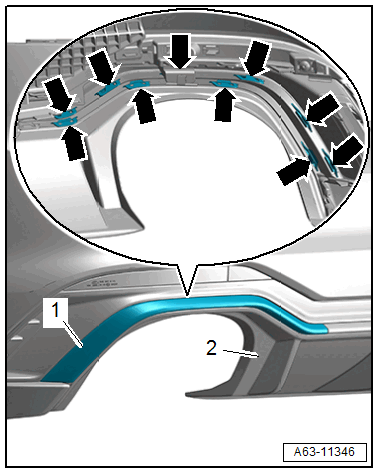 1

2

A63-11346