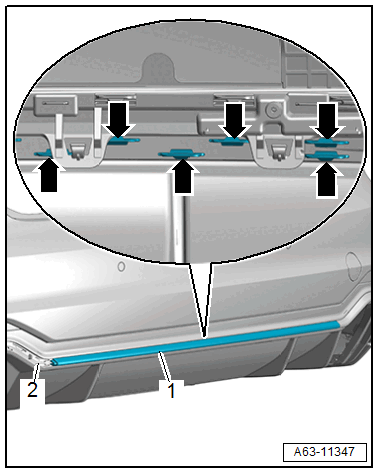 2
1
A63-11347