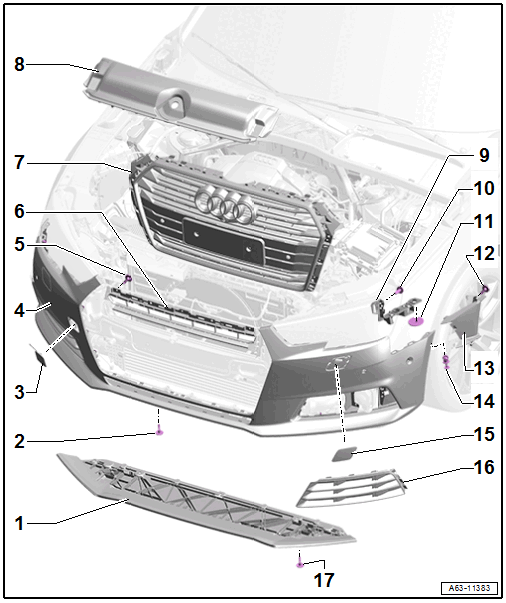 8
7
6
5
4
3
2
1
9
10
11
12
13
14
15
16
17
A63-11383