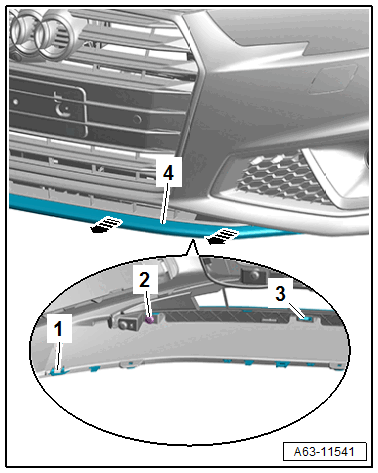 4
2
3
1
A63-11541