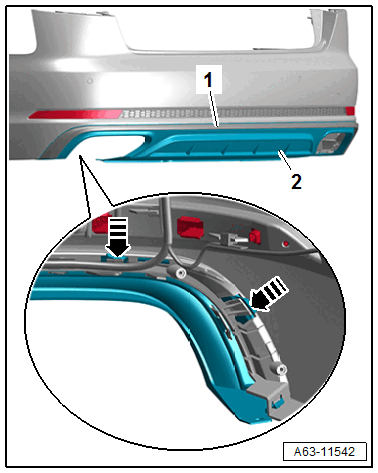 1

2

A63-11542