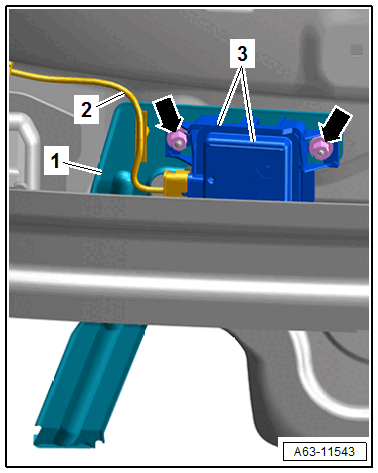 3
2
1
A63-11543