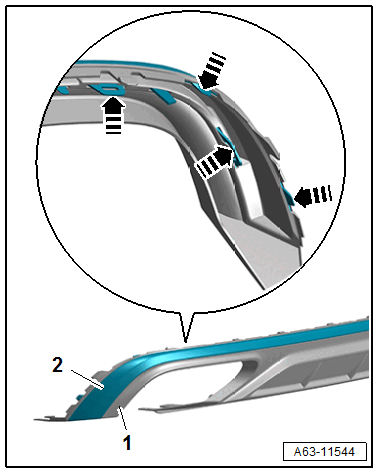 2

1

A63-11544