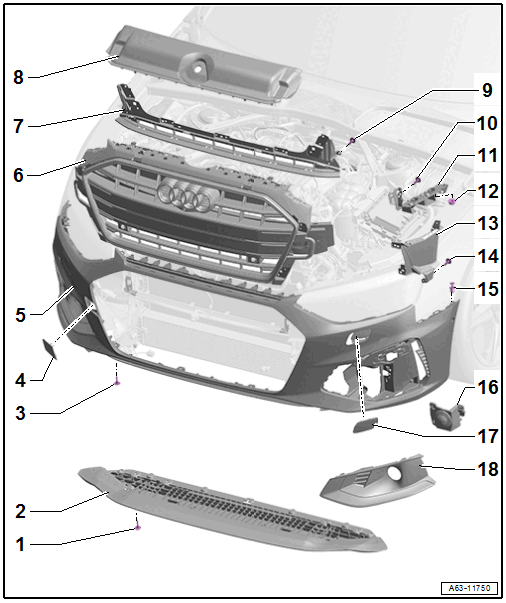 8
7
6
5
4
3
2
1
9
10
11
12
13
14
15
16
17
18
A63-11750