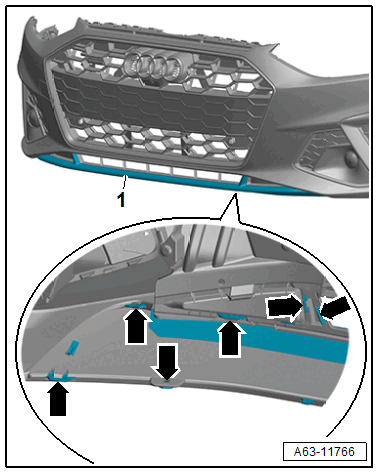 1

A63-11766