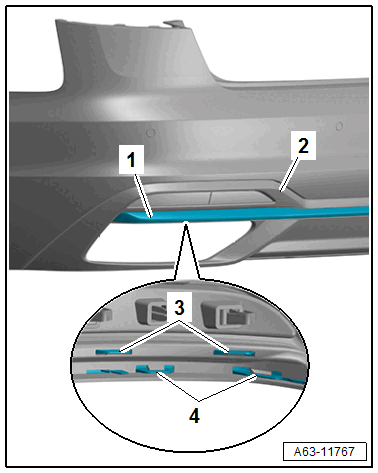 1
2
3
4
A63-11767