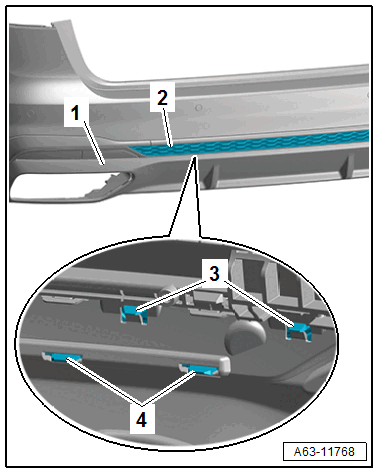 1
2
3
4
A63-11768