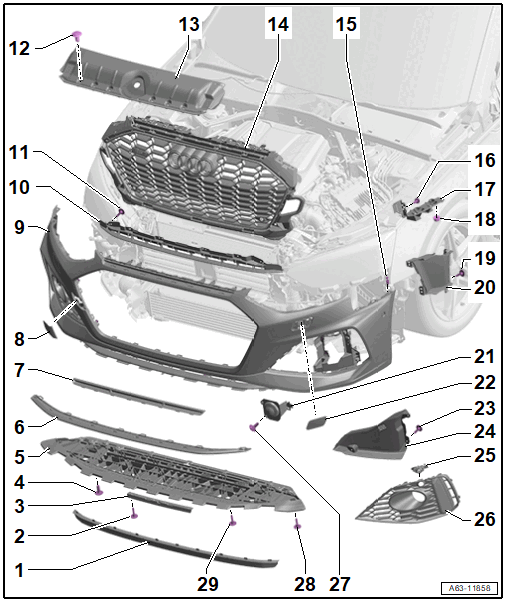 12
13
14
15
11
10
9
16
17
18
19
20
8
7
6
5
4
3
2
1
21
22
23
24
25
26
29
28
27
A63-11858