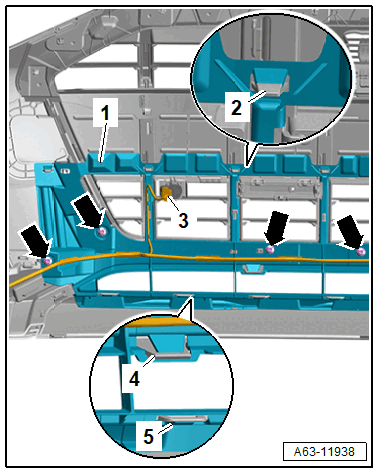 1
2
3
4
5
A63-11938