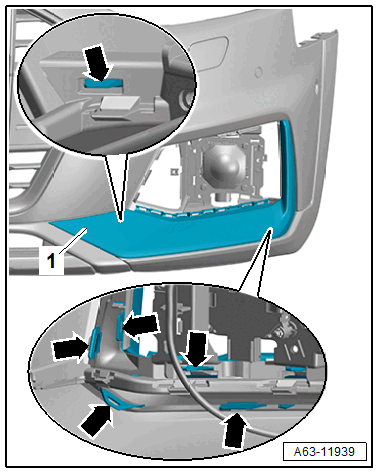 1

A63-11939