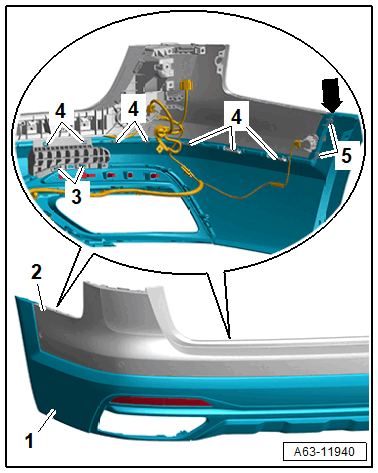 4
4
4
5
3
2
1
A63-11940