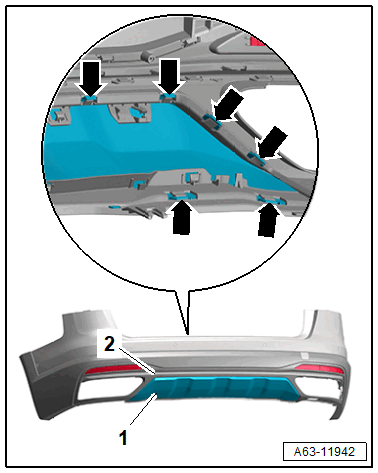 2

1

A63-11942