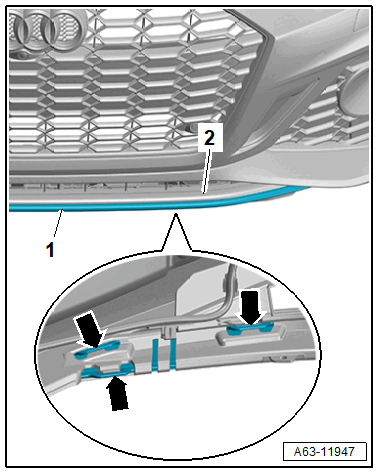 2
1
A63-11947