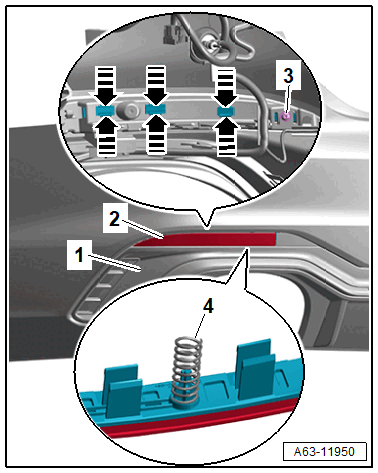 3
2
1
4
A63-11950