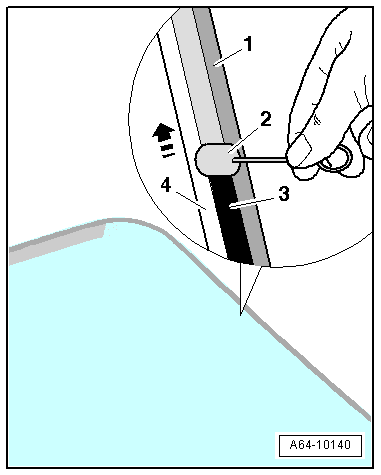 1
2
4
3
A64-10140