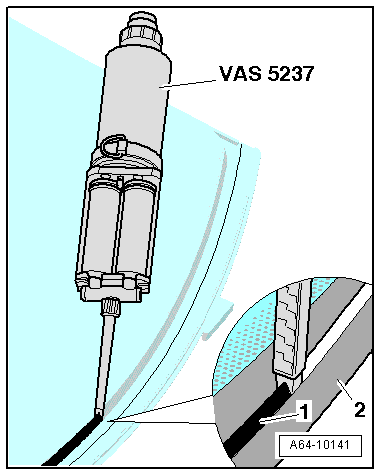 VAS 5237

1

2

A64-10141