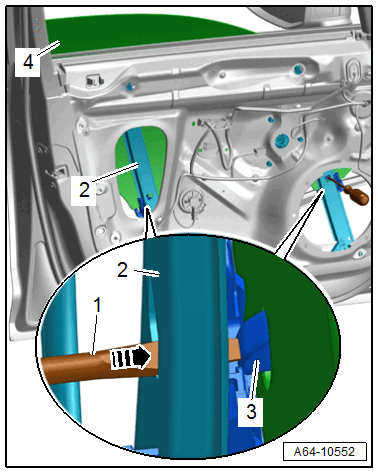 4
2
2
1
3
A64-10552