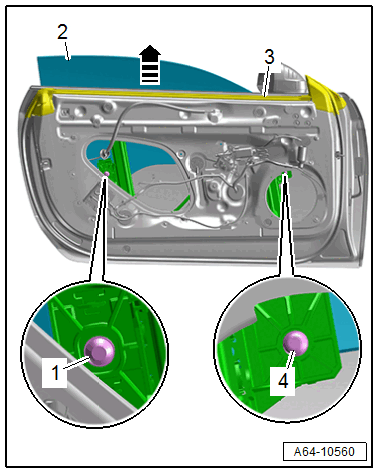 2
3
1
4
A64-10560