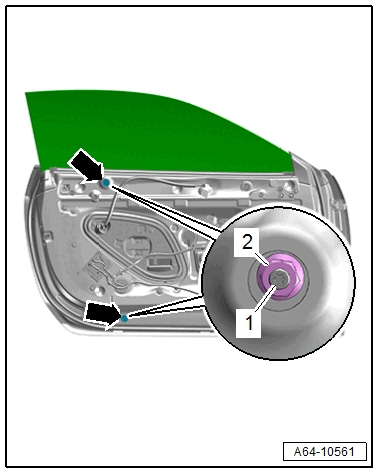 2

1

A64-10561