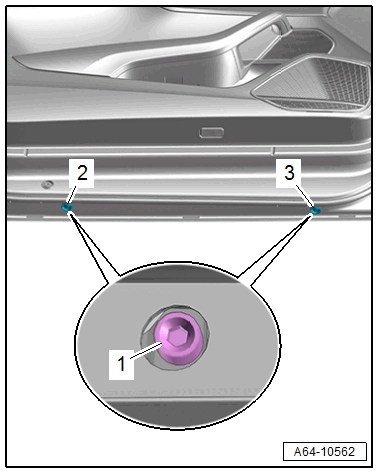 2
3
1
A64-10562