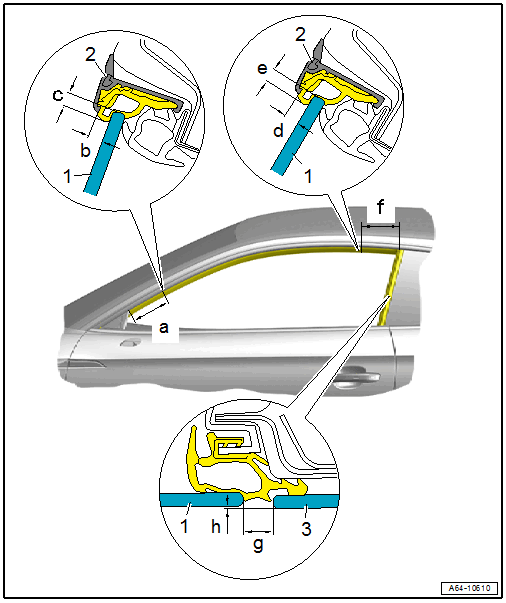 2
c
b
1
2
e
d
1
f
a
1
h
g
3
A64-10610