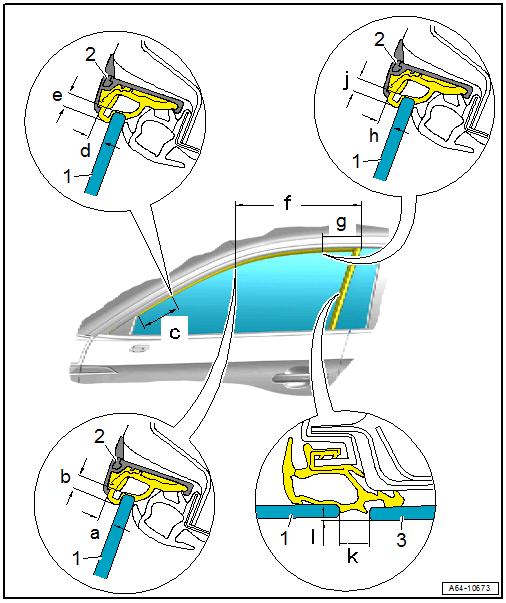 2
e
d
1
2
j
h
1
f
g
c
2
b
a
1
1
l
k
3
A64-10673