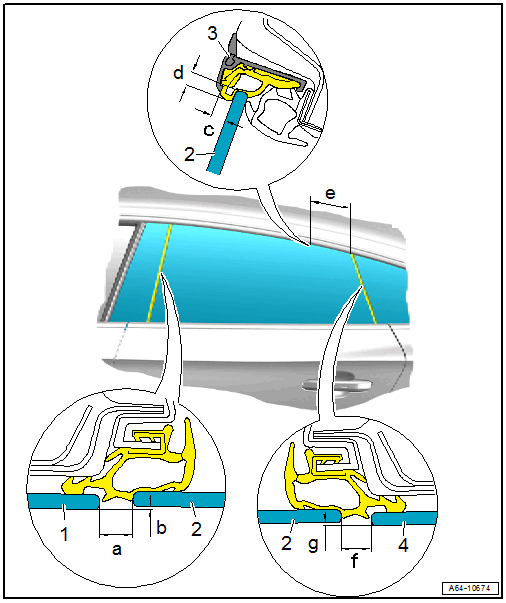 3
d
c
2
e
1
a
b
2
2
g
f
4
A64-10674