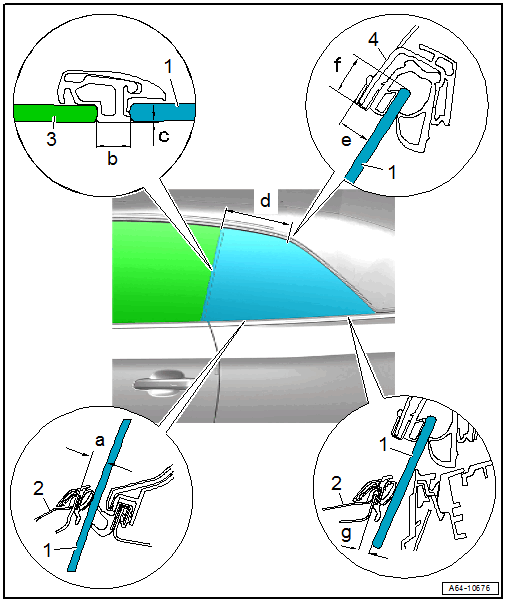 1
3
b
c
4
f
e
1
d
a
2
1
1
2
g
A64-10676