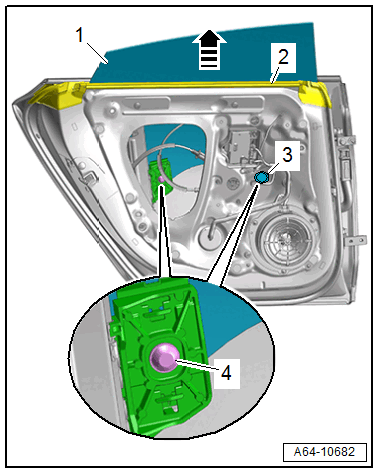 1
2
3
4
A64-10682