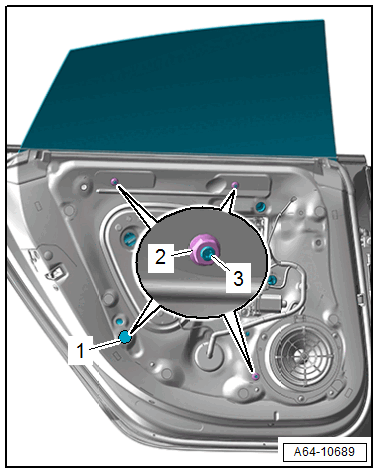 2
3
1
A64-10689