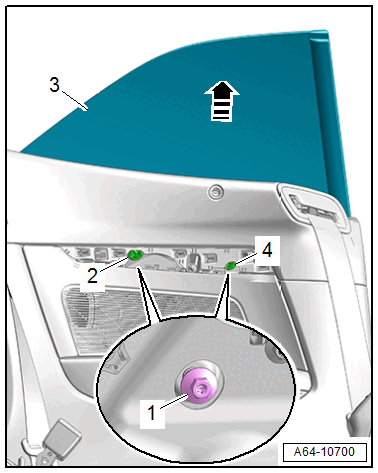 3

2

4

1

A64-10700