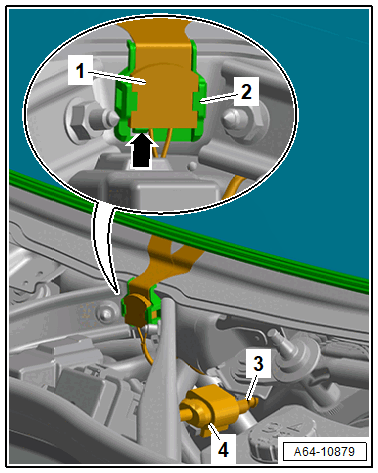 1
2
3
4
A64-10879