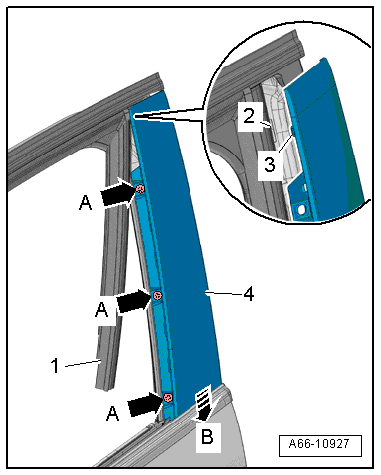 2
3
A
A
4
1
A
B
A66-10927